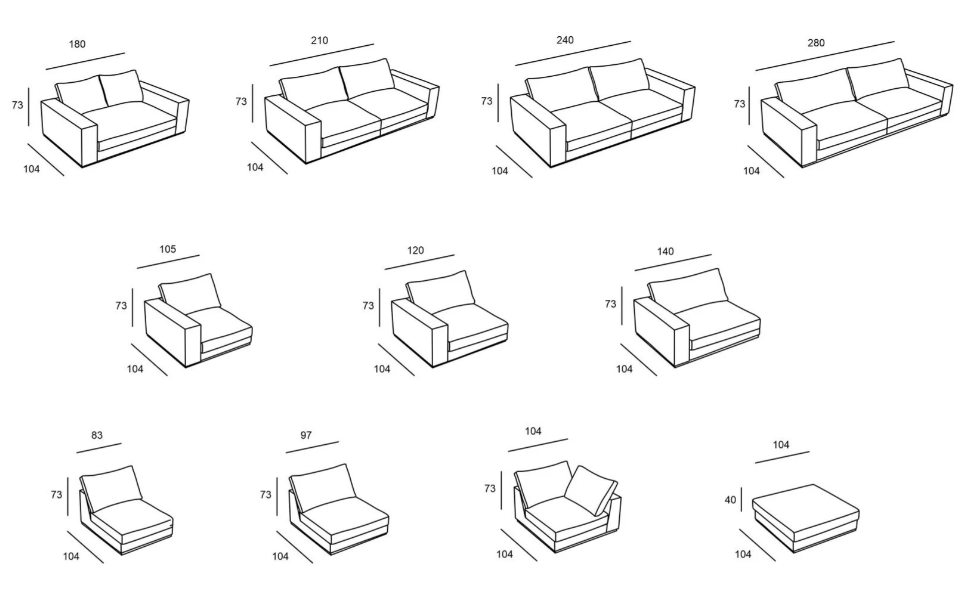 180
73
104

210
73
104

240
73
104

280
73
104

105
73
104

120
73
104

140
73
104

83
73
104

97
73
104

104
73
104

104
40
104